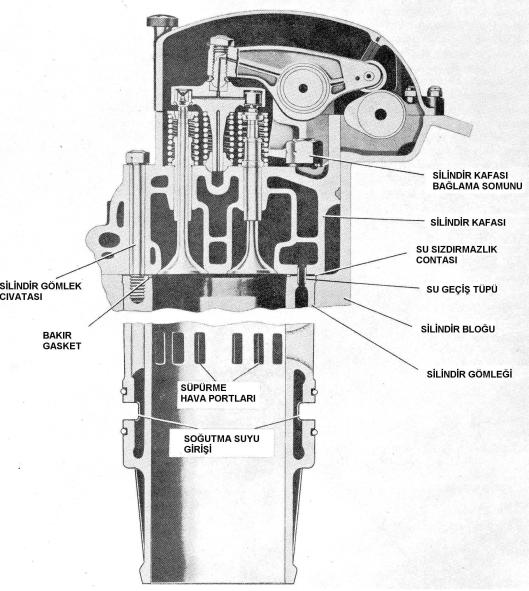 SİLİNDİR KAFASI BAĞLAMA SOMUNU

SİLİNDİR KAFASI

SU SIZDIRMAZLIK CONTASI

SU GEÇİŞ TÜPÜ

SİLİNDİR BLOĞU

SİLİNDİR GÖMLEĞİ

SİLİNDİR GÖMLEK CIVATASI

BAKIR GASKET

SÜPÜRME HAVA PORTLARI

SOĞUTMA SUYU GİRİŞİ